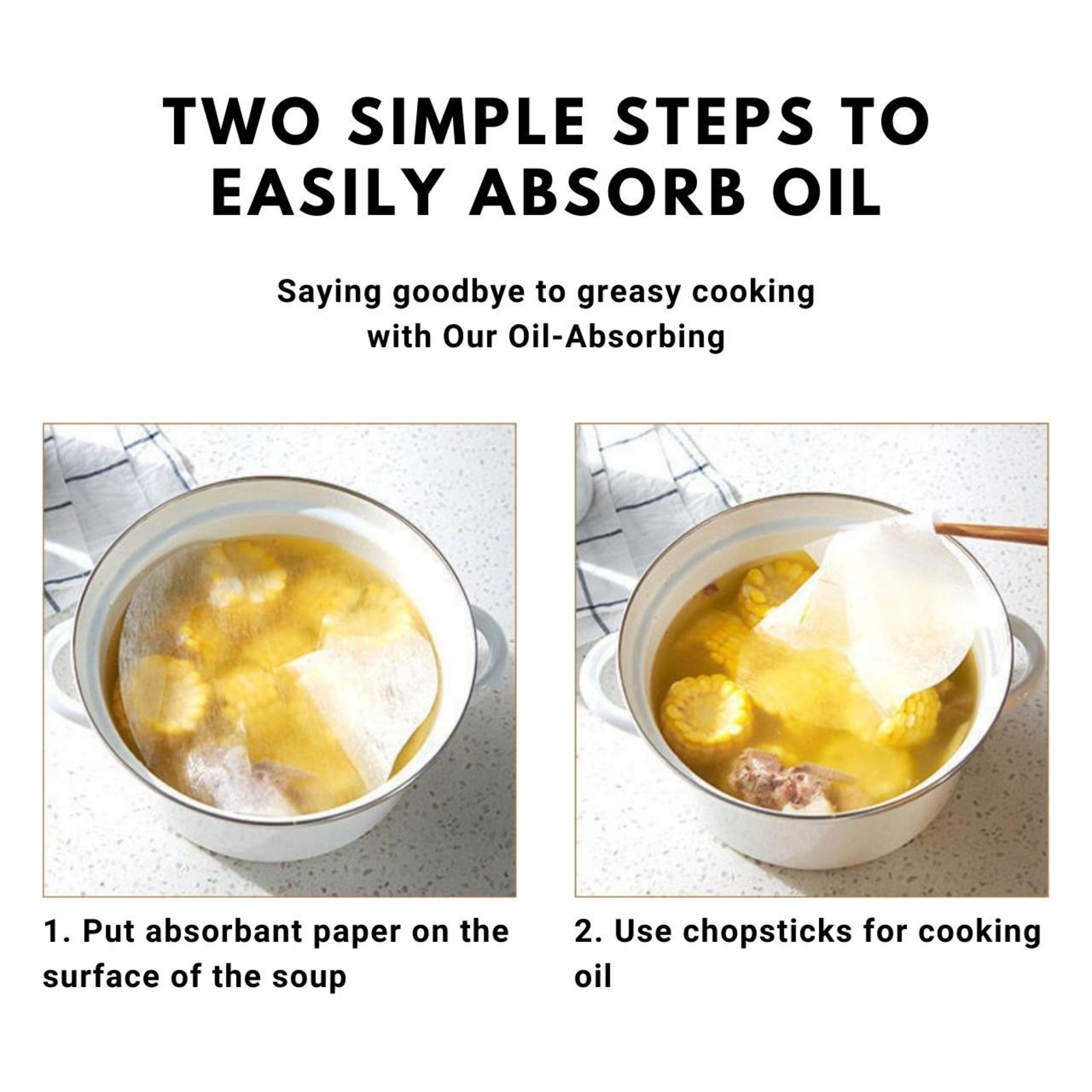 TWO SIMPLE STEPS TO EASILY ABSORB OIL

Saying goodbye to greasy cooking with Our Oil-Absorbing

1. Put absorbant paper on the surface of the soup

2. Use chopsticks for cooking oil