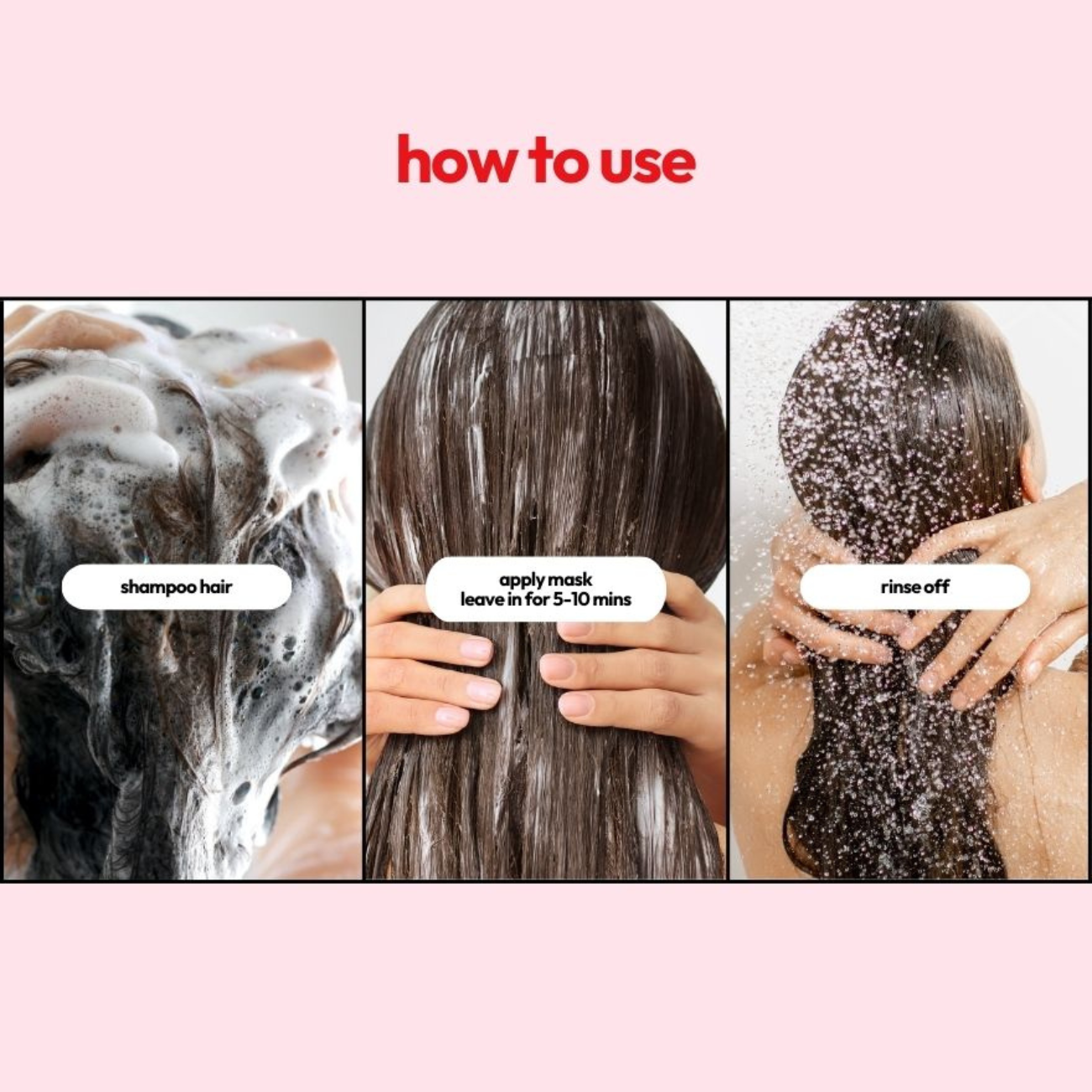 how to use

shampoo hair

apply mask
leave in for 5-10 mins

rinse off