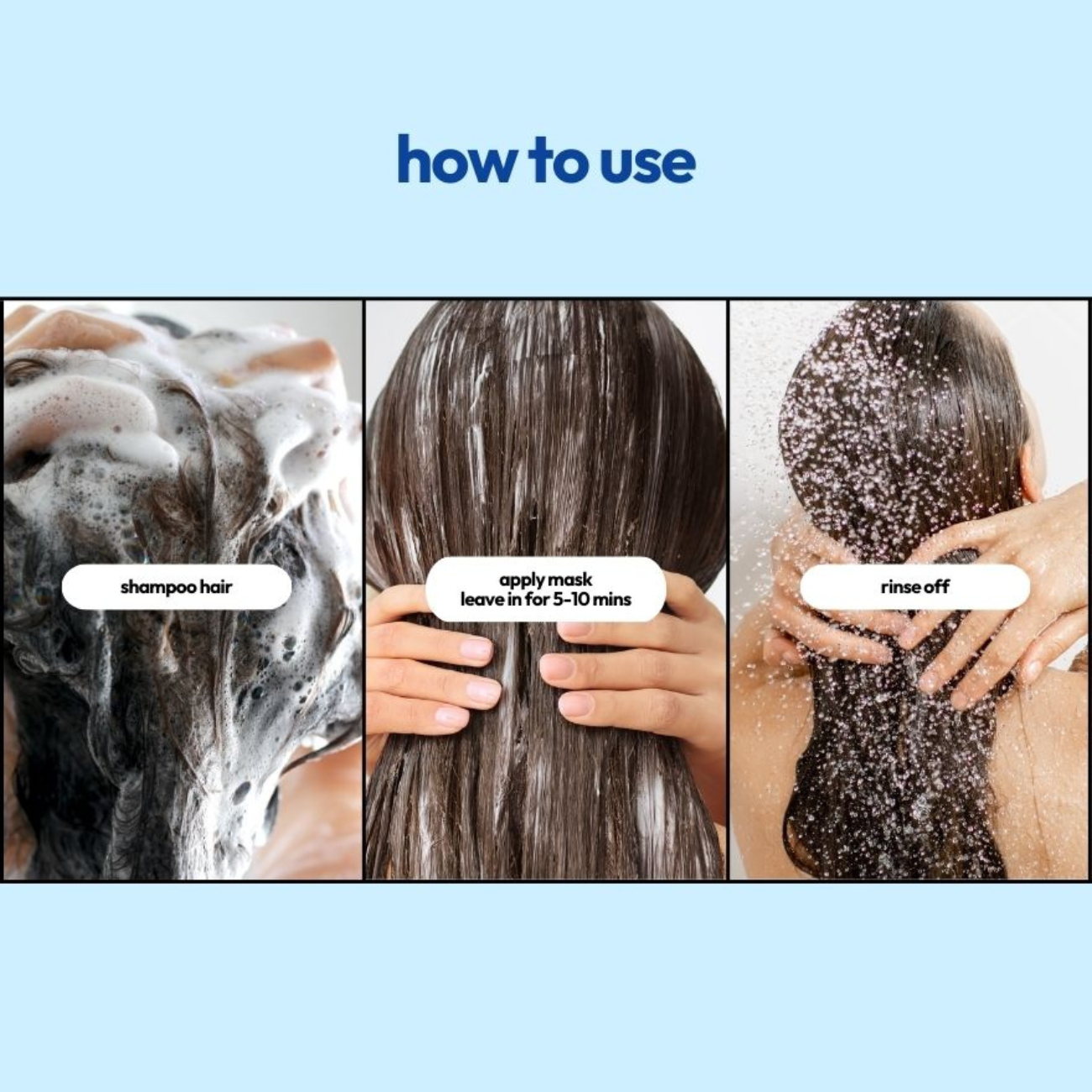 how to use

shampoo hair

apply mask
leave in for 5-10 mins

rinse off