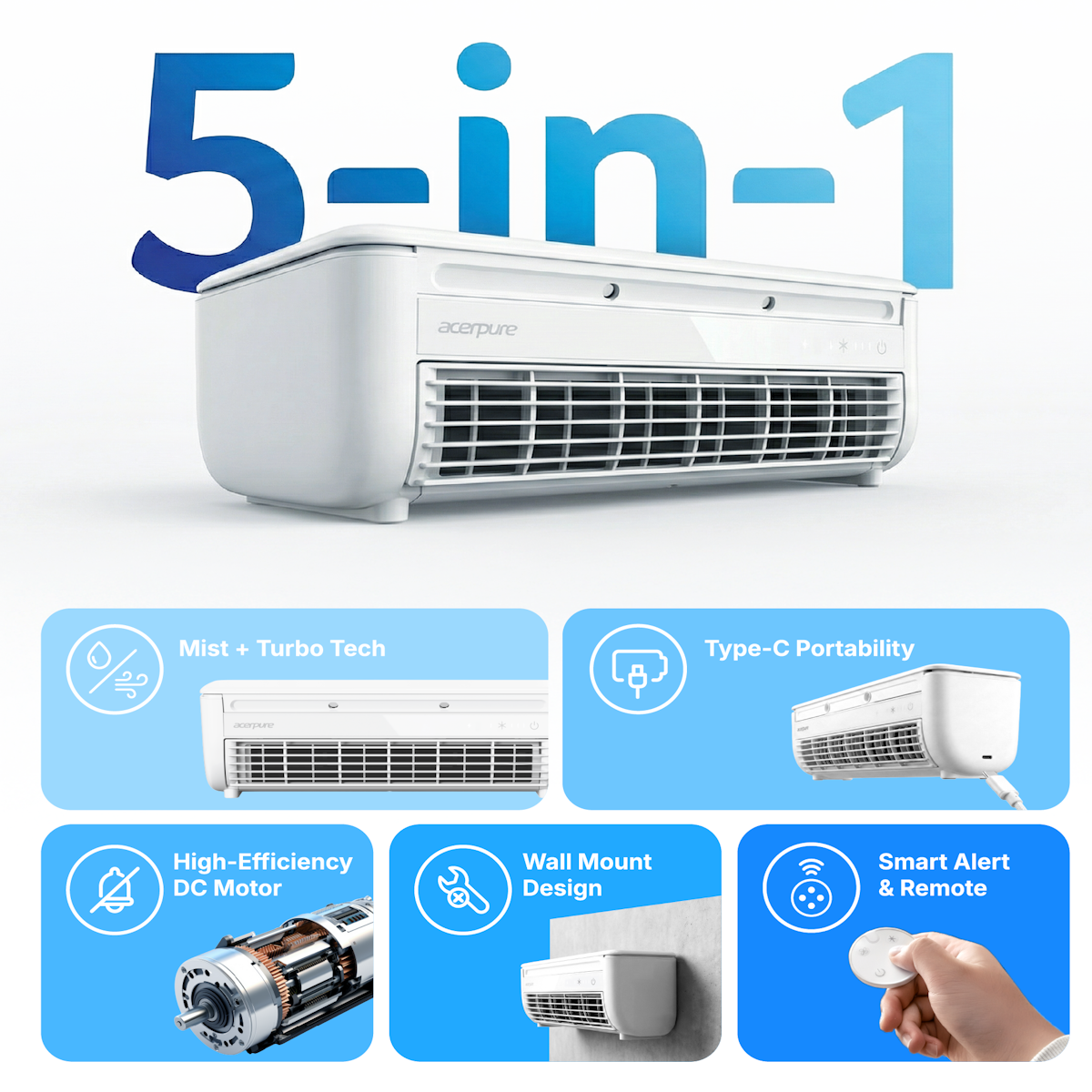 5-in-1

acerpure

Mist + Turbo Tech

acerpure

Type-C Portability

High-Efficiency DC Motor

Wall Mount Design

Smart Alert & Remote